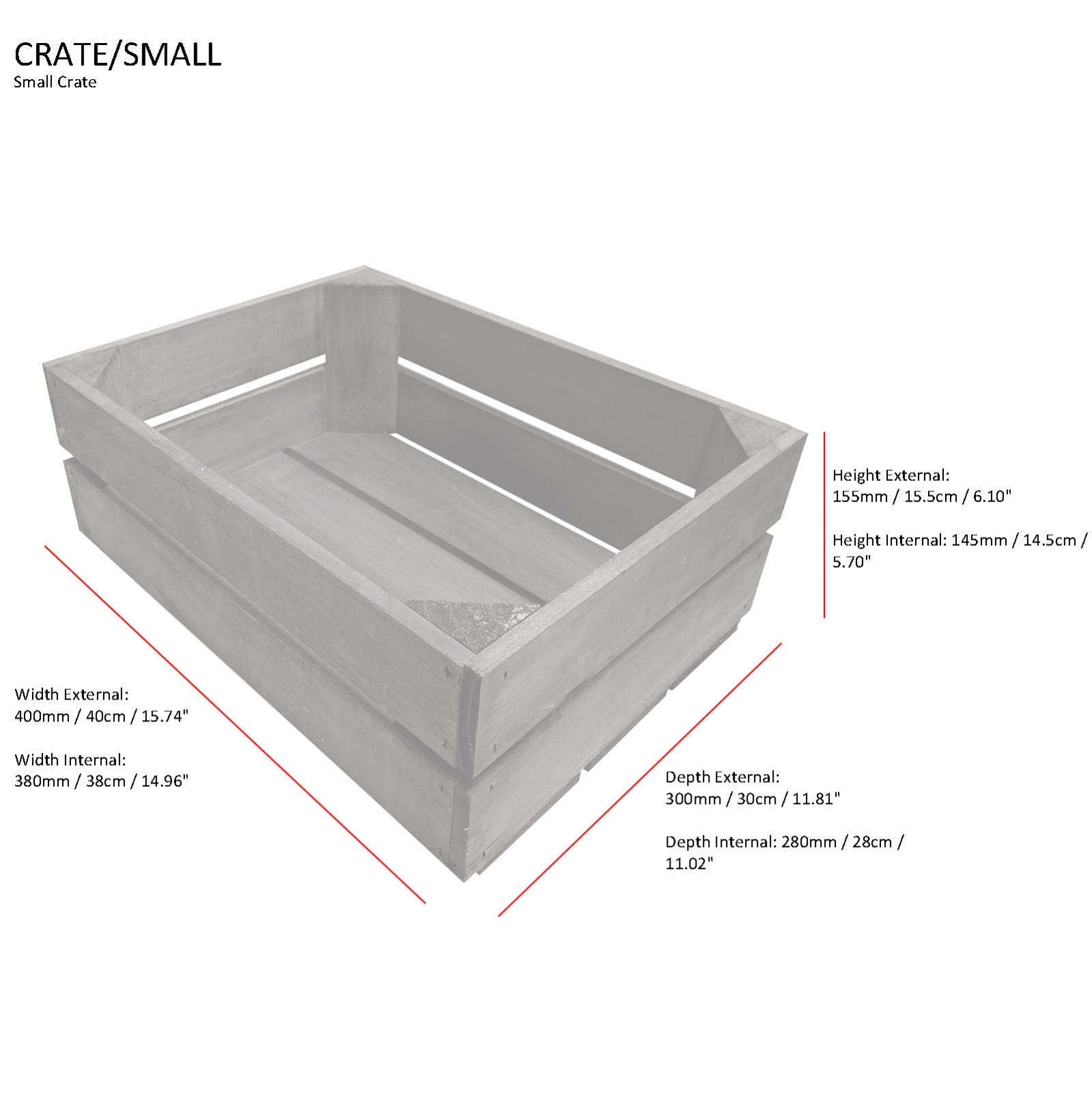 CRATE/SMALL
Small Crate

Height External:
155mm / 15.5cm / 6.10"

Height Internal: 145mm / 14.5cm / 5.70"

Width External:
400mm / 40cm / 15.74"

Width Internal:
380mm / 38cm / 14.96"

Depth External:
300mm / 30cm / 11.81"

Depth Internal: 280mm / 28cm / 11.02"